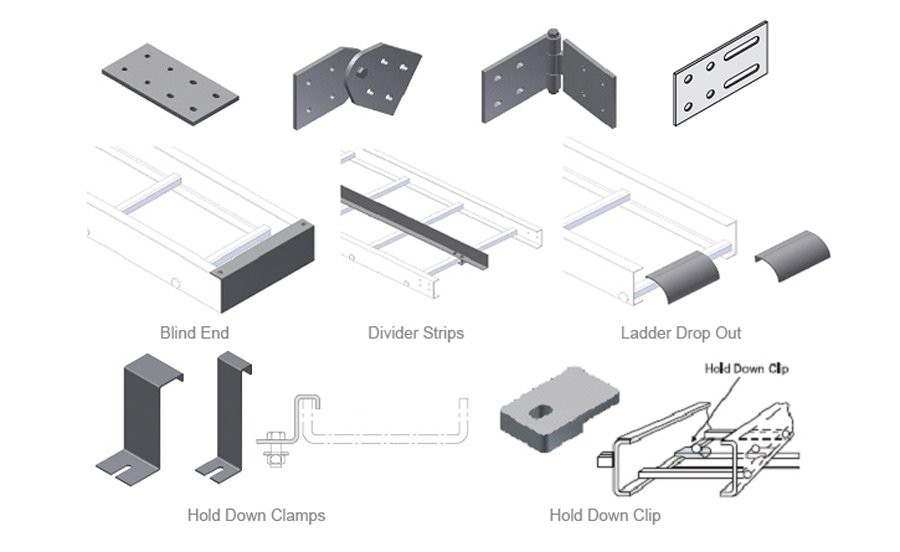 Blind End

Divider Strips

Ladder Drop Out

Hold Down Clip

Hold Down Clamps

Hold Down Clip